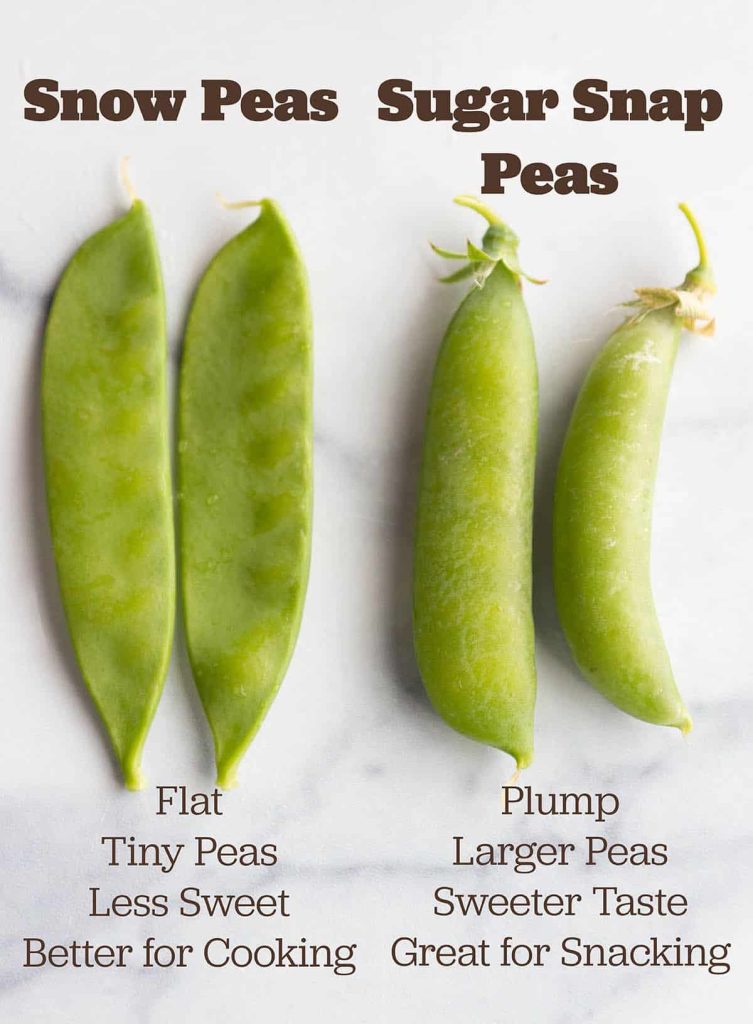 Snow Peas

Flat
Tiny Peas
Less Sweet
Better for Cooking

Sugar Snap Peas

Plump
Larger Peas
Sweeter Taste
Great for Snacking